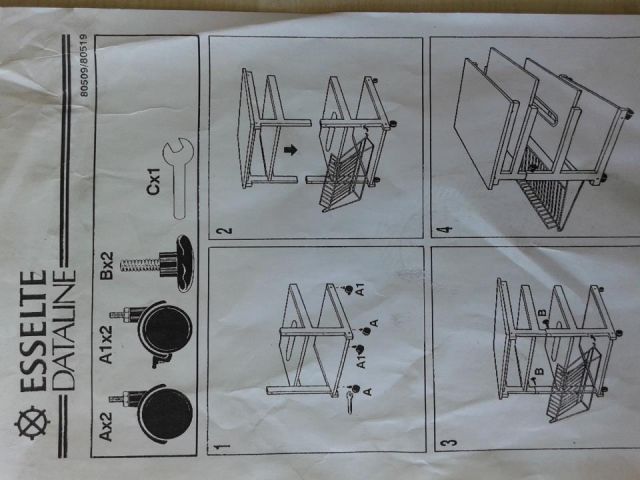 ESSELTE
DATALINE

80509/80519

Ax2
A1x2
Bx2
Cx1

1
A
A1
A
A1

2

3
B
B

4